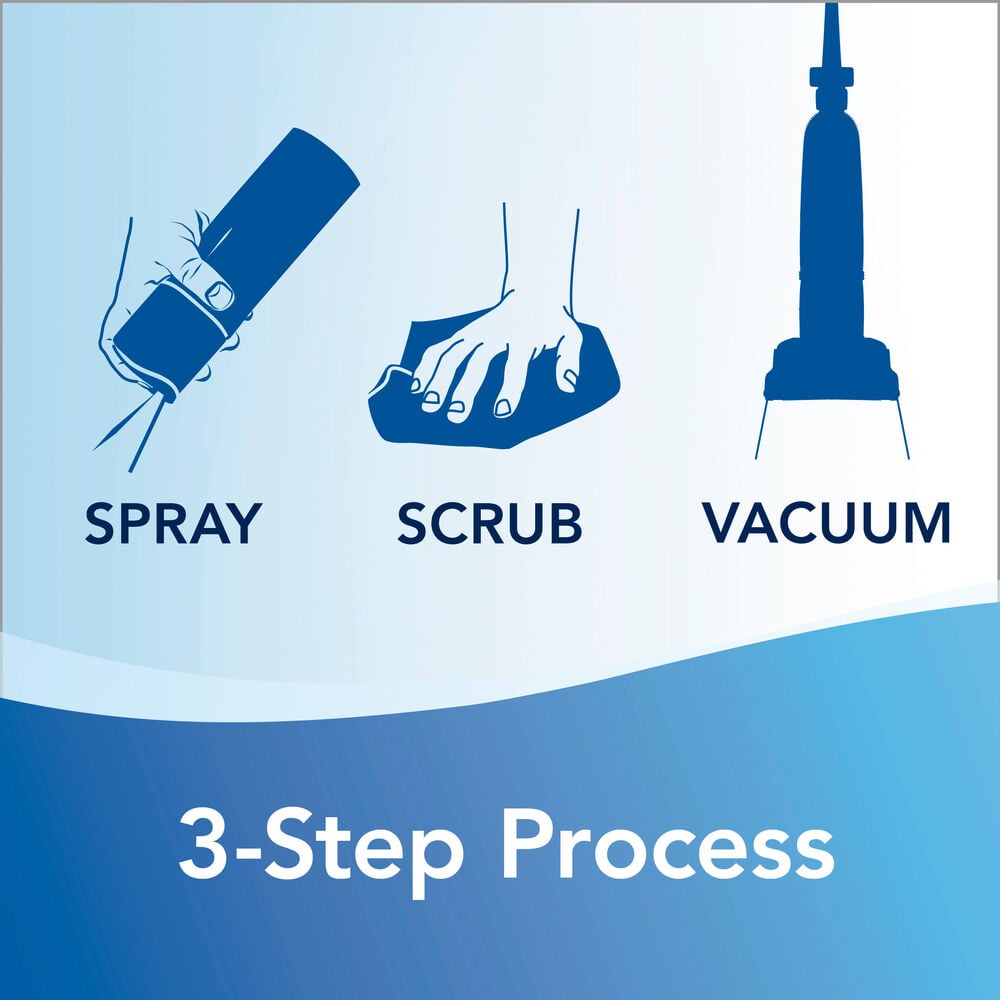 SPRAY SCRUB VACUUM

3-Step Process